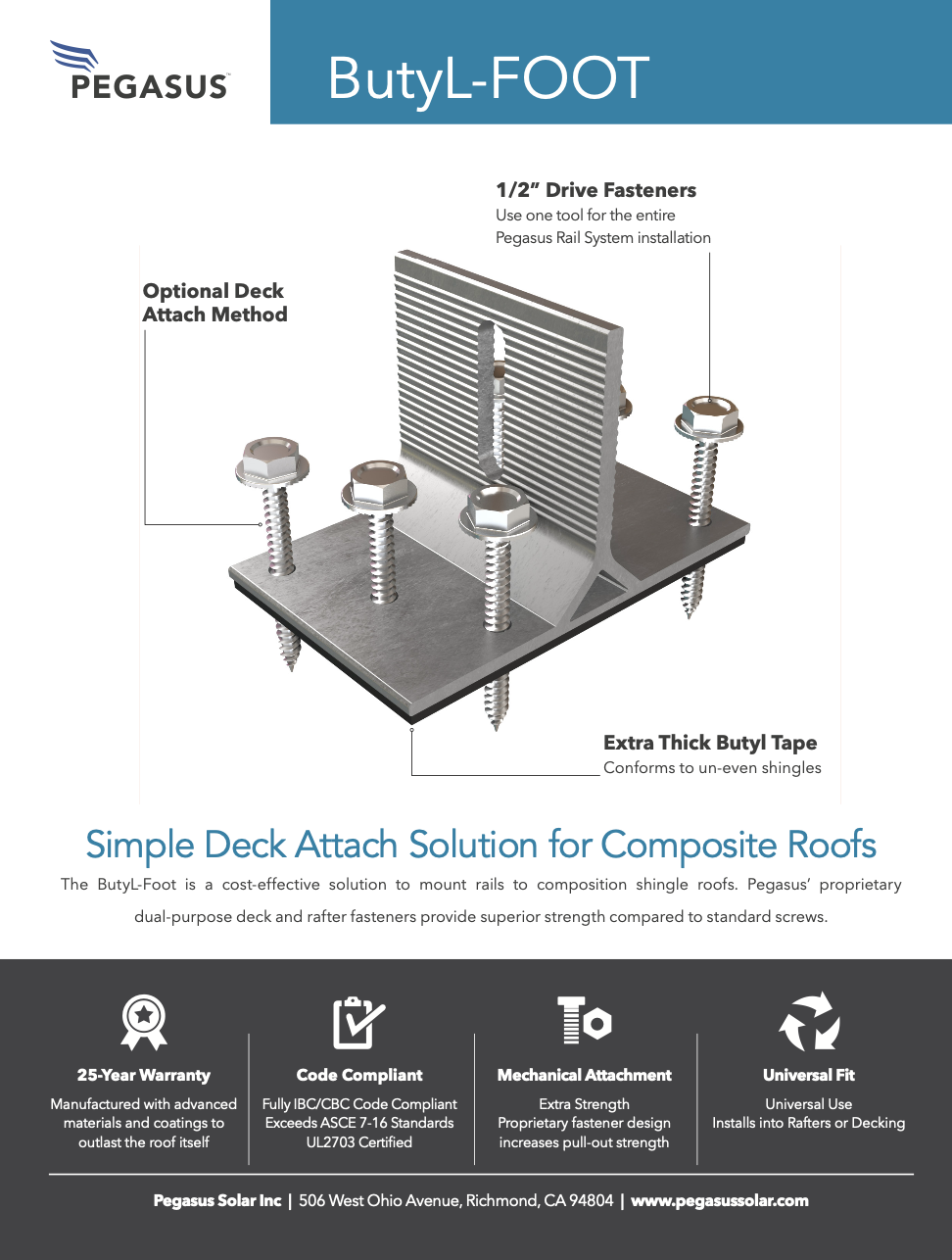 PEGASUS

ButyL-FOOT

1/2" Drive Fasteners
Use one tool for the entire Pegasus Rail System installation

Optional Deck Attach Method

Extra Thick Butyl Tape
Conforms to un-even shingles

Simple Deck Attach Solution for Composite Roofs

The ButyL-Foot is a cost-effective solution to mount rails to composition shingle roofs. Pegasus' proprietary dual-purpose deck and rafter fasteners provide superior strength compared to standard screws.

25-Year Warranty
Manufactured with advanced materials and coatings to outlast the roof itself

Code Compliant
Fully IBC/CBC Code Compliant
Exceeds ASCE 7-16 Standards
UL2703 Certified

Mechanical Attachment
Extra Strength
Proprietary fastener design increases pull-out strength

Universal Fit
Universal Use
Installs into Rafters or Decking

Pegasus Solar Inc | 506 West Ohio Avenue, Richmond, CA 94804 | www.pegasussolar.com