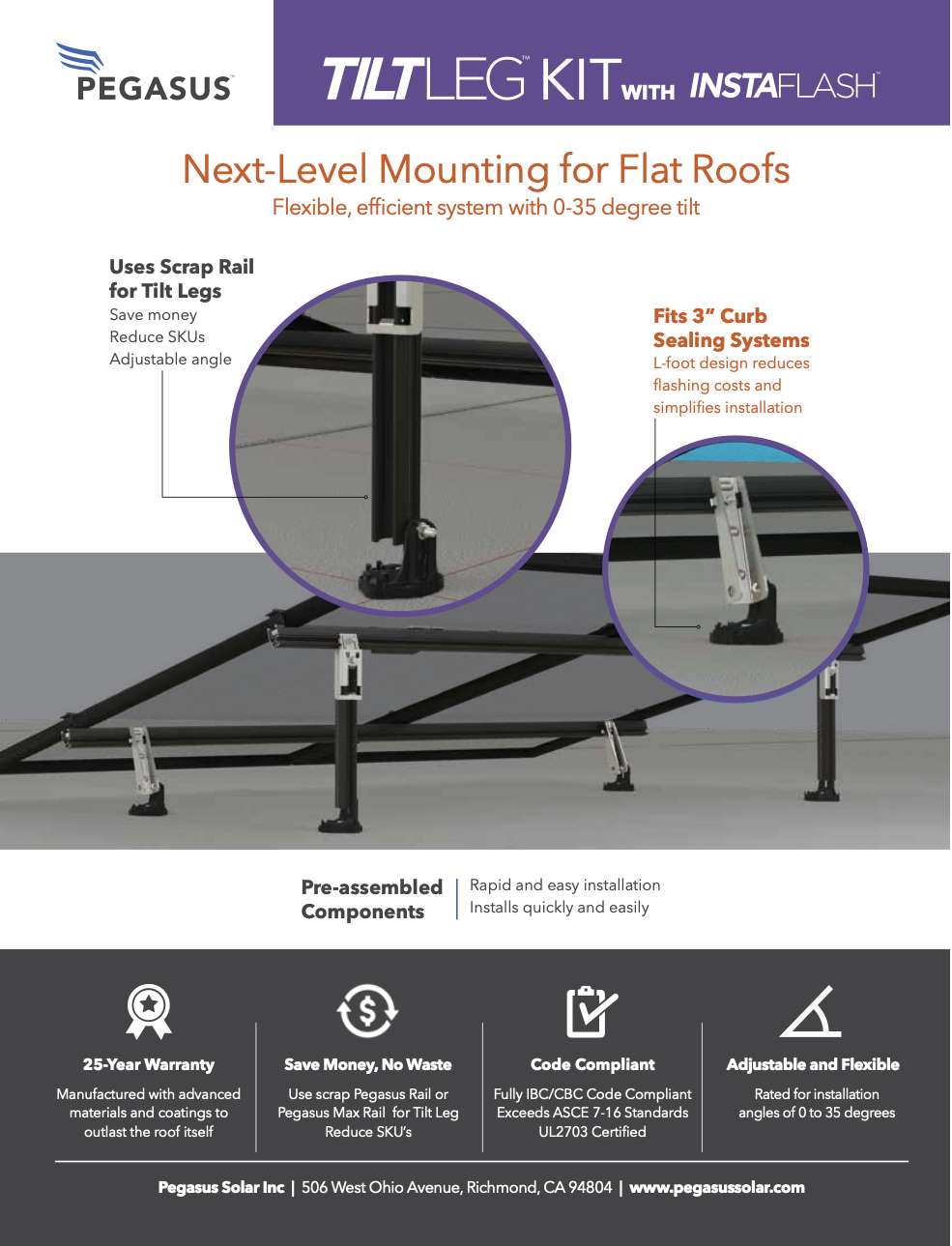 PEGASUS

TILTLEG™ KIT WITH INSTAFLASH™

Next-Level Mounting for Flat Roofs
Flexible, efficient system with 0-35 degree tilt

Uses Scrap Rail for Tilt Legs
Save money
Reduce SKUs
Adjustable angle

Fits 3" Curb Sealing Systems
L-foot design reduces flashing costs and simplifies installation

Pre-assembled Components
Rapid and easy installation
Installs quickly and easily

25-Year Warranty
Manufactured with advanced materials and coatings to outlast the roof itself

Save Money, No Waste
Use scrap Pegasus Rail or Pegasus Max Rail for Tilt Leg
Reduce SKU's

Code Compliant
Fully IBC/CBC Code Compliant
Exceeds ASCE 7-16 Standards
UL2703 Certified

Adjustable and Flexible
Rated for installation angles of 0 to 35 degrees

Pegasus Solar Inc | 506 West Ohio Avenue, Richmond, CA 94804 | www.pegasussolar.com